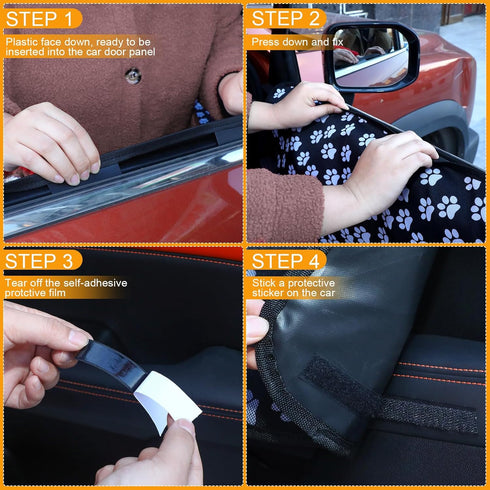 STEP 1
Plastic face down, ready to be inserted into the car door panel

STEP 2
Press down and fix

STEP 3
Tear off the self-adhesive protctive film

STEP 4
Stick a protective sticker on the car