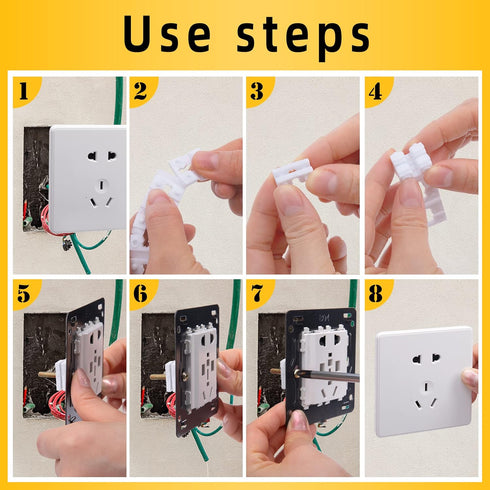 Use steps

1

2

3

4

5

6

7

8