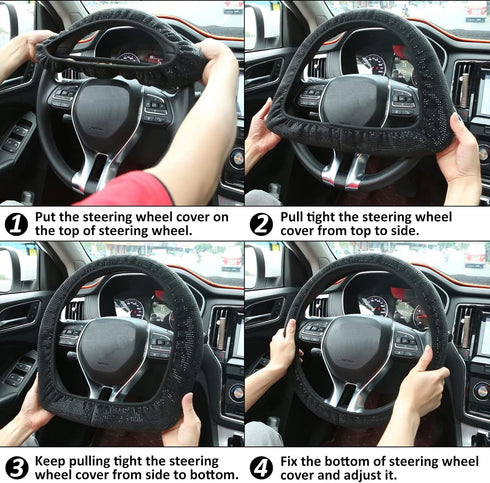 1 Put the steering wheel cover on the top of steering wheel.

2 Pull tight the steering wheel cover from top to side.

3 Keep pulling tight the steering wheel cover from side to bottom.

4 Fix the bottom of steering wheel cover and adjust it.