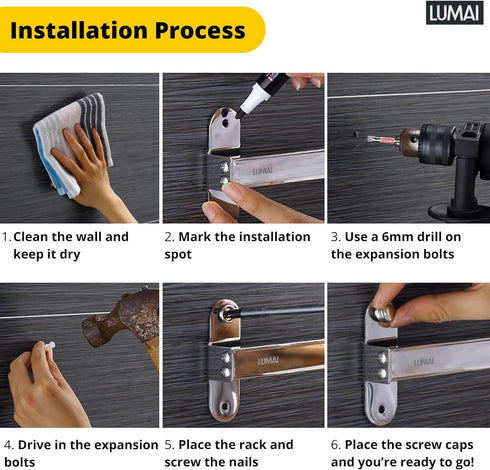 Installation Process

LUMAI

LUMAI

1. Clean the wall and keep it dry

2. Mark the installation spot

3. Use a 6mm drill on the expansion bolts

LUMAI

LUMAI

4. Drive in the expansion bolts

5. Place the rack and screw the nails

6. Place the screw caps and you're ready to go!