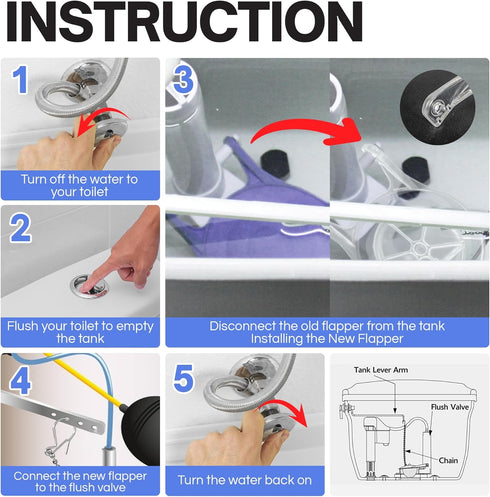 INSTRUCTION

1
Turn off the water to your toilet

2
Flush your toilet to empty the tank

3
Disconnect the old flapper from the tank
Installing the New Flapper

4
Connect the new flapper to the flush valve

5
Turn the water back on

Tank Lever Arm
Flush Valve
Chain