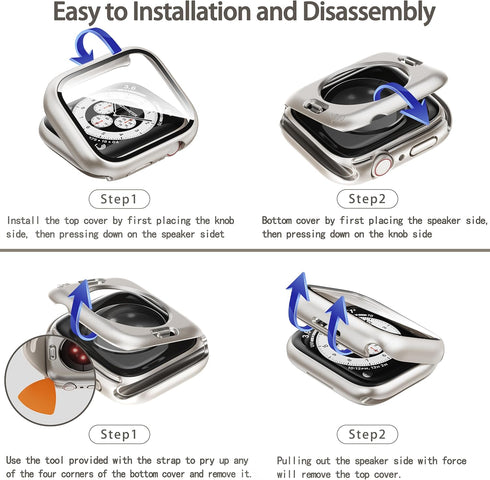 Easy to Installation and Disassembly

Step1

Install the top cover by first placing the knob side, then pressing down on the speaker sidet

Step2

Bottom cover by first placing the speaker side, then pressing down on the knob side

Step1

Use the tool provided with the strap to pry up any of the four corners of the bottom cover and remove it.

Step2

Pulling out the speaker side with force will remove the top cover.