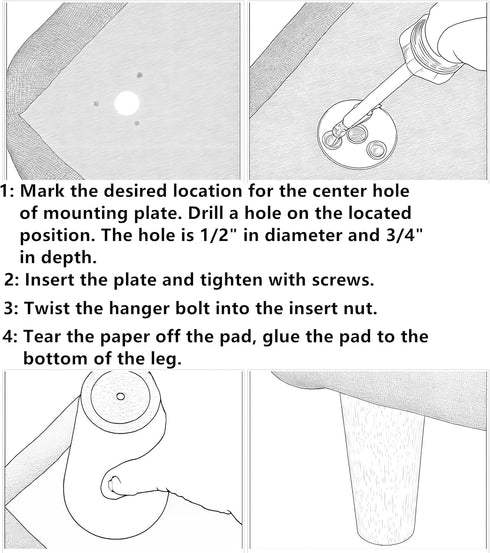 1: Mark the desired location for the center hole of mounting plate. Drill a hole on the located position. The hole is 1/2" in diameter and 3/4" in depth.

2: Insert the plate and tighten with screws.

3: Twist the hanger bolt into the insert nut.

4: Tear the paper off the pad, glue the pad to the bottom of the leg.