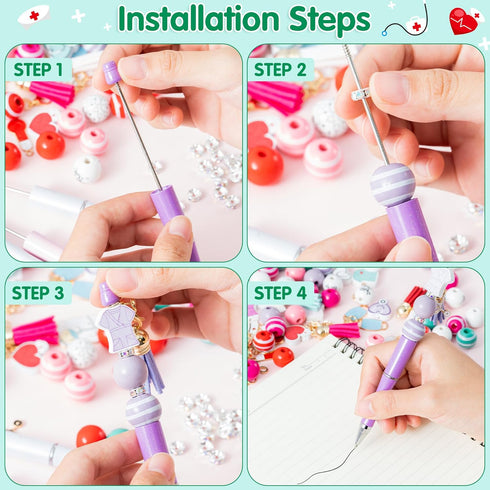 Installation Steps

STEP 1

STEP 2

STEP 3

STEP 4