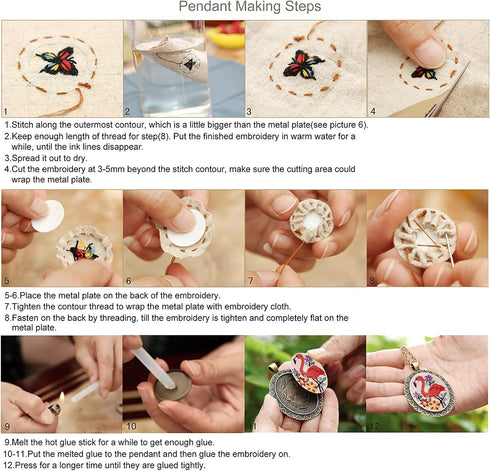 Pendant Making Steps

1 2 3 4

1.Stitch along the outermost contour, which is a little bigger than the metal plate(see picture 6).
2.Keep enough length of thread for step(8). Put the finished embroidery in warm water for a while, until the ink lines disappear.
3.Spread it out to dry.
4.Cut the embroidery at 3-5mm beyond the stitch contour, make sure the cutting area could wrap the metal plate.

5 6 7 8

5-6.Place the metal plate on the back of the embroidery.
7.Tighten the contour thread to wrap the metal plate with embroidery cloth.
8.Fasten on the back by threading, till the embroidery is tighten and completely flat on the metal plate.

9 10 11 12

9.Melt the hot glue stick for a while to get enough glue.
10-11.Put the melted glue to the pendant and then glue the embroidery on.
12.Press for a longer time until they are glued tightly.