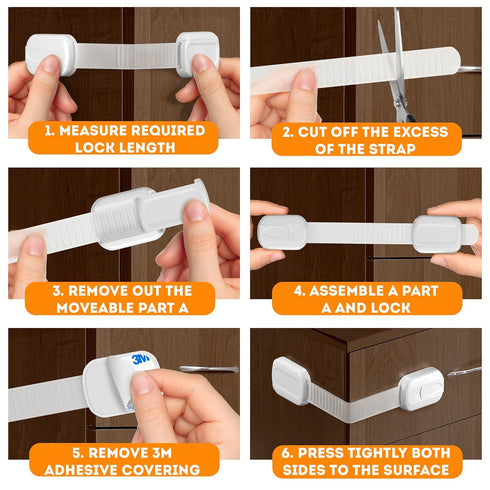 1. MEASURE REQUIRED LOCK LENGTH

2. CUT OFF THE EXCESS OF THE STRAP

3. REMOVE OUT THE MOVEABLE PART A

4. ASSEMBLE A PART A AND LOCK

3M

5. REMOVE 3M ADHESIVE COVERING

6. PRESS TIGHTLY BOTH SIDES TO THE SURFACE