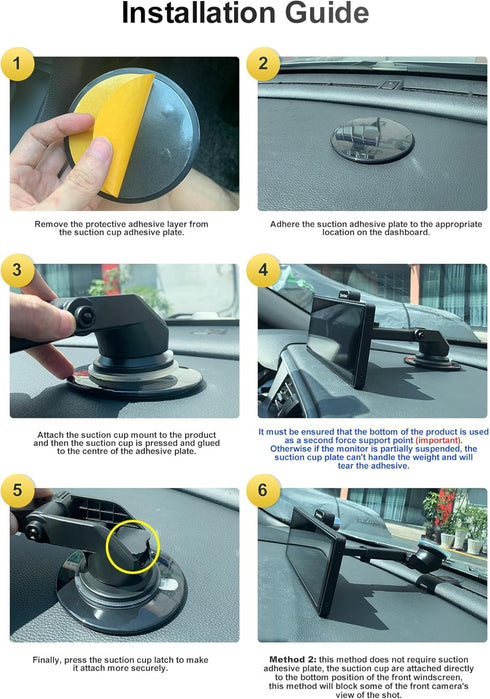 Installation Guide

1

Remove the protective adhesive layer from the suction cup adhesive plate.

2

Adhere the suction adhesive plate to the appropriate location on the dashboard.

3

Attach the suction cup mount to the product and then the suction cup is pressed and glued to the centre of the adhesive plate.

4

It must be ensured that the bottom of the product is used as a second force support point (important). Otherwise if the monitor is partially suspended, the suction cup plate can't handle the weight and will tear the adhesive.

5

Finally, press the suction cup latch to make it attach more securely.

6

Method 2: this method does not require suction adhesive plate, the suction cup are attached directly to the bottom position of the front windscreen, this method will block some of the front camera's view of the shot.