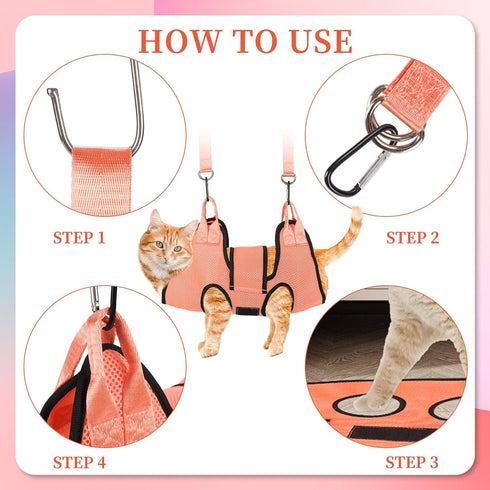 HOW TO USE

STEP 1

STEP 2

STEP 4

STEP 3