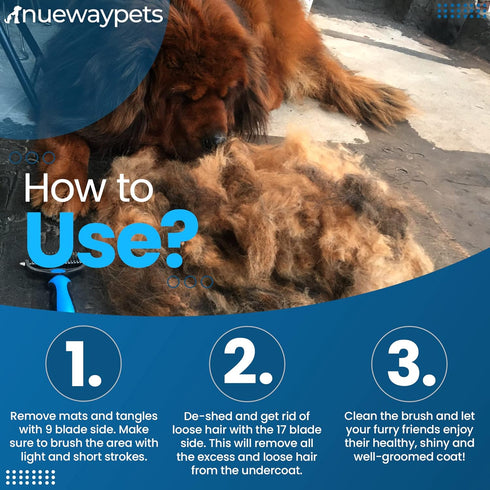 nuewaypets

How to Use?

1.

Remove mats and tangles with 9 blade side. Make sure to brush the area with light and short strokes.

2.

De-shed and get rid of loose hair with the 17 blade side. This will remove all the excess and loose hair from the undercoat.

3.

Clean the brush and let your furry friends enjoy their healthy, shiny and well-groomed coat!