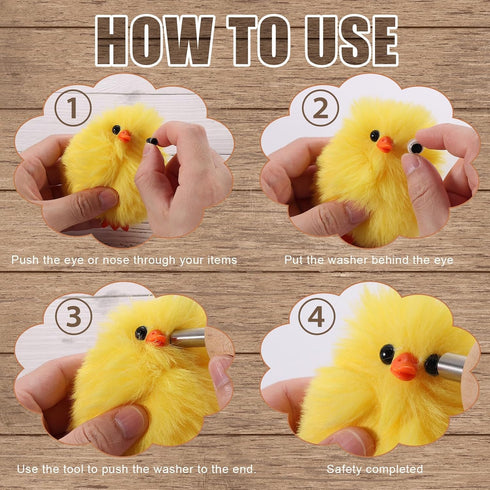 HOW TO USE

1

Push the eye or nose through your items

2

Put the washer behind the eye

3

Use the tool to push the washer to the end.

4

Safety completed