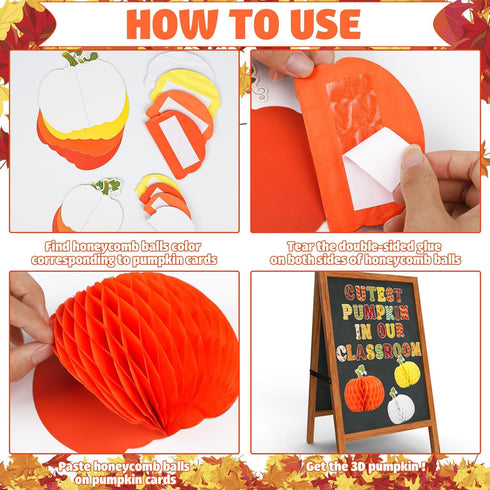 HOW TO USE

Find honeycomb balls color corresponding to pumpkin cards

Tear the double-sided glue on both sides of honeycomb balls

CUTEST PUMPKIN IN OUR CLASSROOM

Paste honeycomb balls on pumpkin cards

Get the 3D pumpkin !