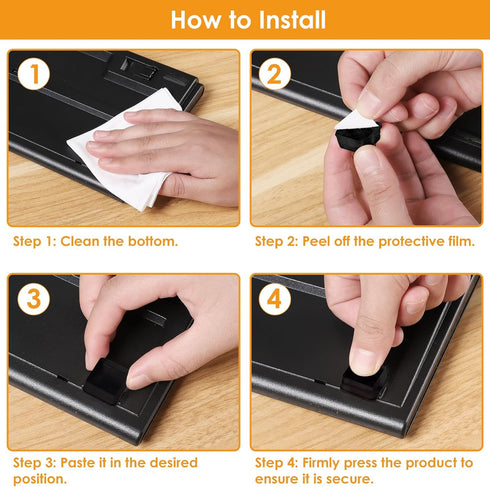 How to Install

1

Step 1: Clean the bottom.

2

Step 2: Peel off the protective film.

3

Step 3: Paste it in the desired position.

4

Step 4: Firmly press the product to ensure it is secure.