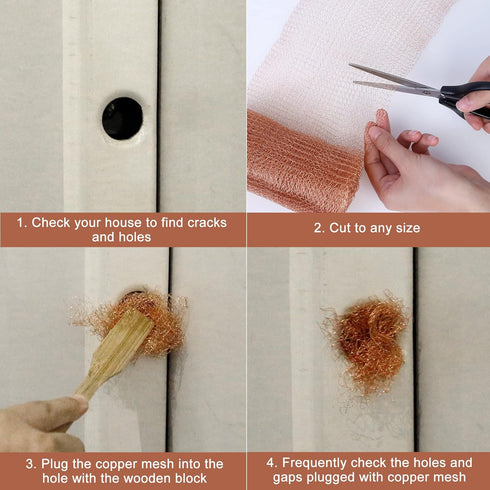 1. Check your house to find cracks and holes

2. Cut to any size

3. Plug the copper mesh into the hole with the wooden block

4. Frequently check the holes and gaps plugged with copper mesh