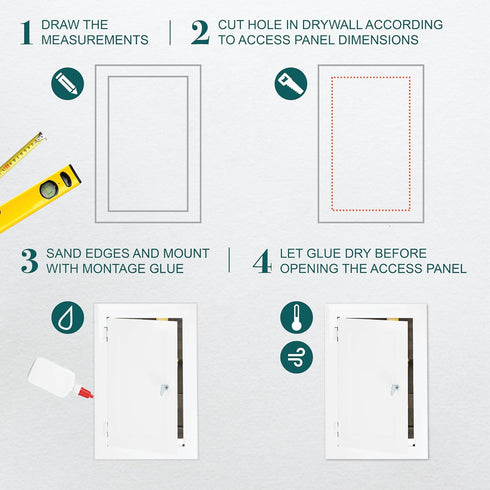 1 DRAW THE MEASUREMENTS

2 CUT HOLE IN DRYWALL ACCORDING TO ACCESS PANEL DIMENSIONS

3 SAND EDGES AND MOUNT WITH MONTAGE GLUE

4 LET GLUE DRY BEFORE OPENING THE ACCESS PANEL