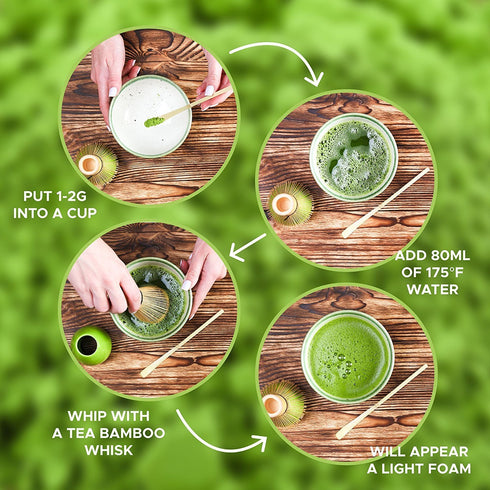 PUT 1-2G INTO A CUP

ADD 80ML OF 175°F WATER

WHIP WITH A TEA BAMBOO WHISK

WILL APPEAR A LIGHT FOAM