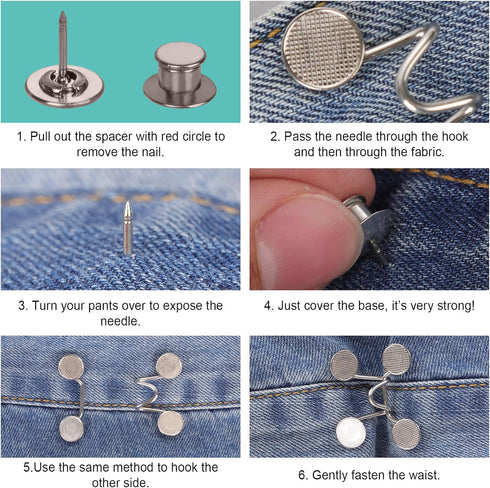 1. Pull out the spacer with red circle to remove the nail.

2. Pass the needle through the hook and then through the fabric.

3. Turn your pants over to expose the needle.

4. Just cover the base, it's very strong!

5.Use the same method to hook the other side.

6. Gently fasten the waist.