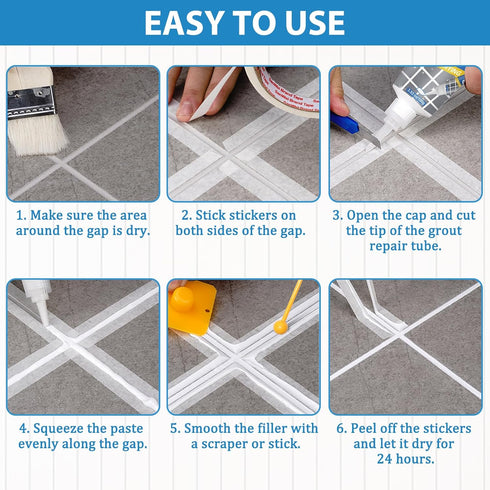 EASY TO USE

1. Make sure the area around the gap is dry.

2. Stick stickers on both sides of the gap.

3. Open the cap and cut the tip of the grout repair tube.

4. Squeeze the paste evenly along the gap.

5. Smooth the filler with a scraper or stick.

6. Peel off the stickers and let it dry for 24 hours.