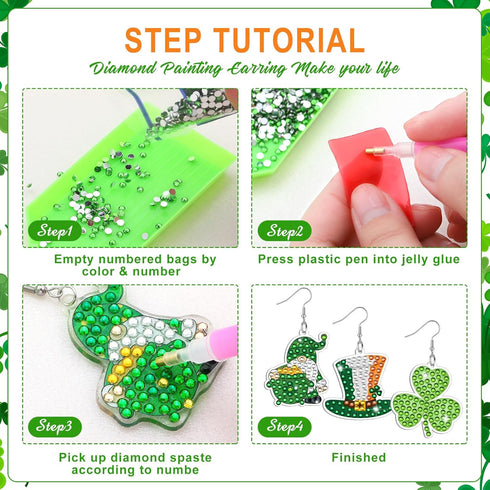 STEP TUTORIAL

Diamond Painting Earring Make your life

Step1

Empty numbered bags by color & number

Step2

Press plastic pen into jelly glue

Step3

Pick up diamond spaste according to numbe

Step4

Finished