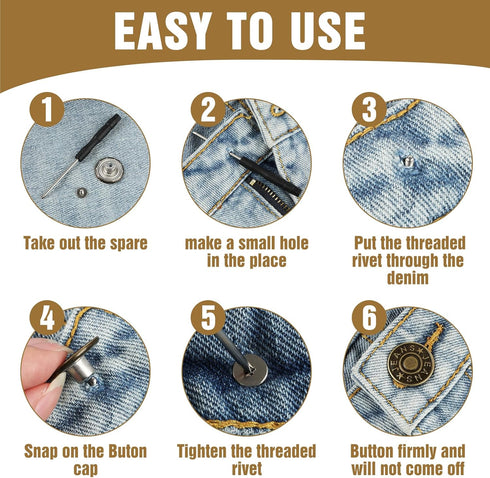 EASY TO USE

1

Take out the spare

2

make a small hole in the place

3

Put the threaded rivet through the denim

4

Snap on the Buton cap

5

Tighten the threaded rivet

6

JEANS JEANS

Button firmly and will not come off