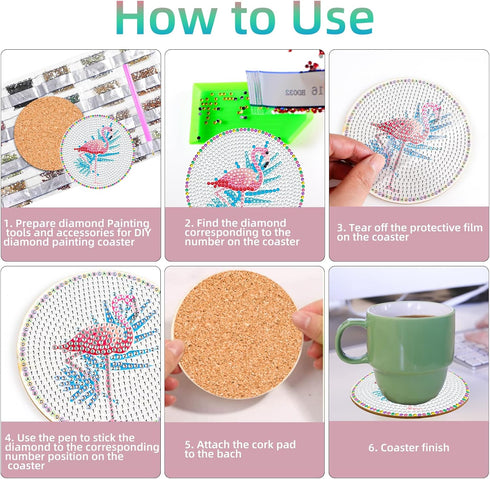 How to Use

1. Prepare diamond Painting tools and accessories for DIY diamond painting coaster

2. Find the diamond corresponding to the number on the coaster

3. Tear off the protective film on the coaster

4. Use the pen to stick the diamond to the corresponding number position on the coaster

5. Attach the cork pad to the bach

6. Coaster finish