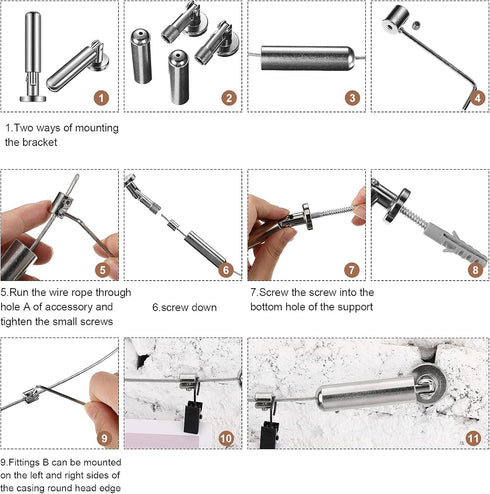 1

2

3

4

1.Two ways of mounting the bracket

5

6

7

8

5.Run the wire rope through hole A of accessory and tighten the small screws

6.screw down

7.Screw the screw into the bottom hole of the support

9

10

11

9.Fittings B can be mounted on the left and right sides of the casing round head edge