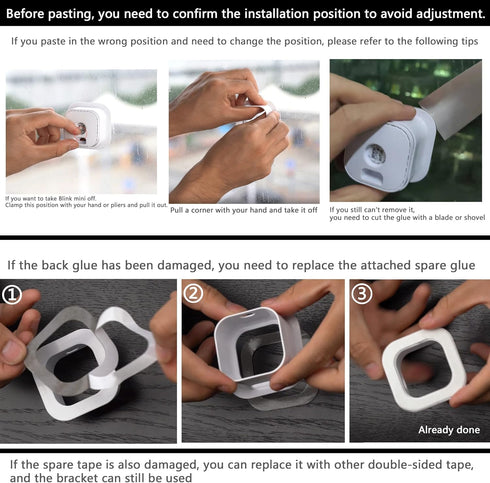 Before pasting, you need to confirm the installation position to avoid adjustment.

If you paste in the wrong position and need to change the position, please refer to the following tips

If you want to take Blink mini off.
Clamp this position with your hand or pliers and pull it out.

Pull a corner with your hand and take it off

If you still can't remove it,
you need to cut the glue with a blade or shovel

If the back glue has been damaged, you need to replace the attached spare glue

①

②

③

Already done

If the spare tape is also damaged, you can replace it with other double-sided tape, and the bracket can still be used