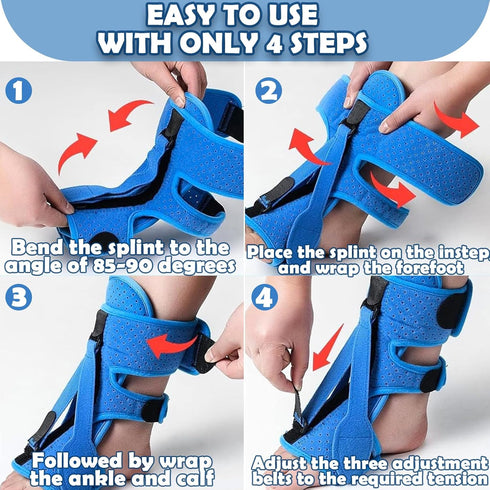 EASY TO USE
WITH ONLY 4 STEPS

1

Bend the splint to the angle of 85-90 degrees

2

Place the splint on the instep, and wrap the forefoot

3

Followed by wrap the ankle and calf

4

Adjust the three adjustment belts to the required tension