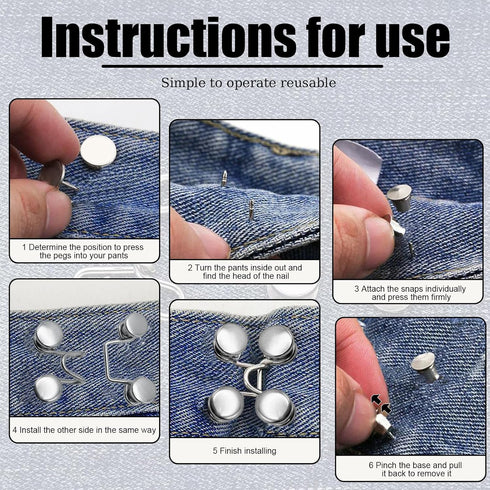 Instructions for use

Simple to operate reusable

1 Determine the position to press the pegs into your pants

2 Turn the pants inside out and find the head of the nail

3 Attach the snaps individually and press them firmly

4 Install the other side in the same way

5 Finish installing

6 Pinch the base and pull it back to remove it