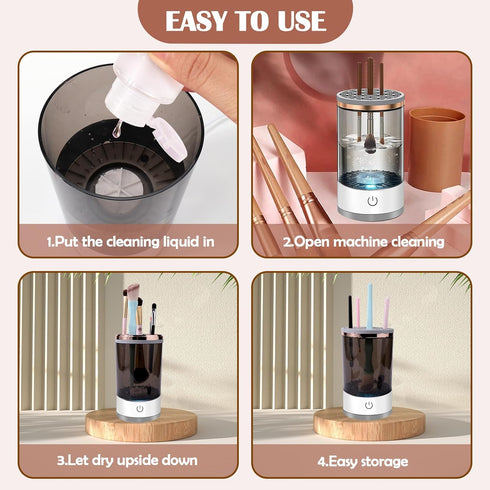 EASY TO USE

1.Put the cleaning liquid in

2.Open machine cleaning

3.Let dry upside down

4.Easy storage