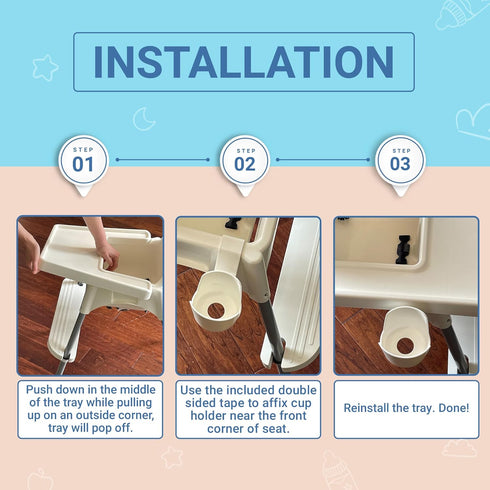 INSTALLATION

STEP
01

STEP
02

STEP
03

Push down in the middle of the tray while pulling up on an outside corner, tray will pop off.

Use the included double sided tape to affix cup holder near the front corner of seat.

Reinstall the tray. Done!