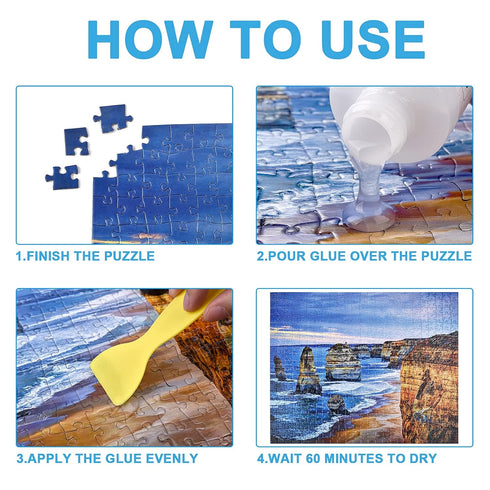 HOW TO USE

1.FINISH THE PUZZLE

2.POUR GLUE OVER THE PUZZLE

3.APPLY THE GLUE EVENLY

4.WAIT 60 MINUTES TO DRY