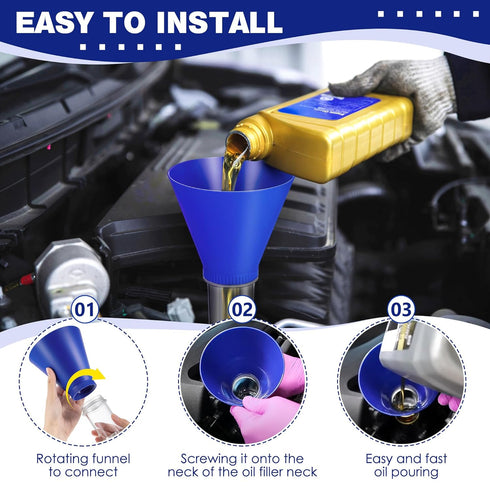 EASY TO INSTALL

01

Rotating funnel to connect

02

Screwing it onto the neck of the oil filler neck

03

Easy and fast oil pouring