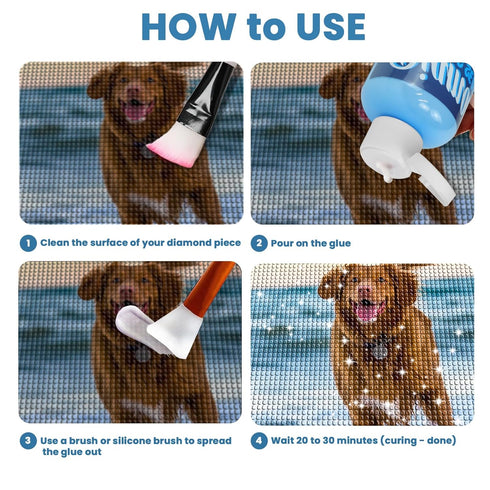 HOW to USE

1 Clean the surface of your diamond piece

2 Pour on the glue

3 Use a brush or silicone brush to spread the glue out

4 Wait 20 to 30 minutes (curing - done)