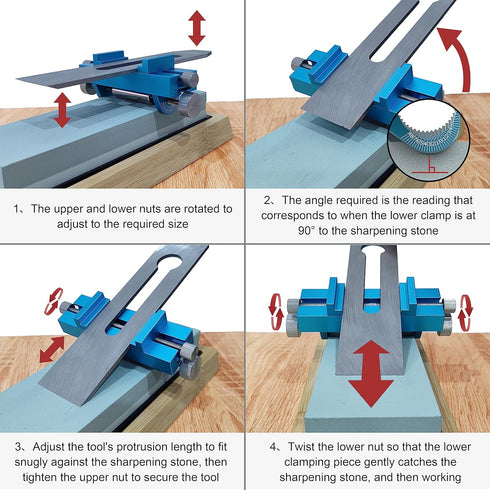 1、The upper and lower nuts are rotated to adjust to the required size

2、The angle required is the reading that corresponds to when the lower clamp is at 90° to the sharpening stone

3、Adjust the tool's protrusion length to fit snugly against the sharpening stone, then tighten the upper nut to secure the tool

4、Twist the lower nut so that the lower clamping piece gently catches the sharpening stone, and then working