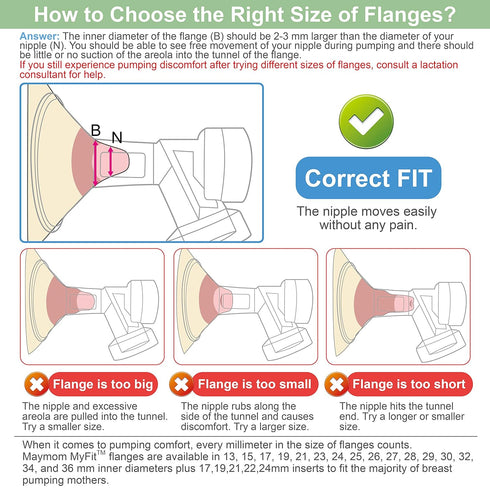 How to Choose the Right Size of Flanges?

Answer: The inner diameter of the flange (B) should be 2-3 mm larger than the diameter of your nipple (N). You should be able to see free movement of your nipple during pumping and there should be little or no suction of the areola into the tunnel of the flange.
If you still experience pumping discomfort after trying different sizes of flanges, consult a lactation consultant for help.

B
N

Correct FIT
The nipple moves easily without any pain.

Flange is too big
The nipple and excessive areola are pulled into the tunnel. Try a smaller size.

Flange is too small
The nipple rubs along the side of the tunnel and causes discomfort. Try a larger size.

Flange is too short
The nipple hits the tunnel end. Try a longer or smaller size.

When it comes to pumping comfort, every millimeter in the size of flanges counts. Maymom MyFit$^{TM}$ flanges are available in 13, 15, 17, 19, 21, 23, 24, 25, 26, 27, 28, 29, 30, 32, 34, and 36 mm inner diameters plus 17,19,21,22,24mm inserts to fit the majority of breast pumping mothers.