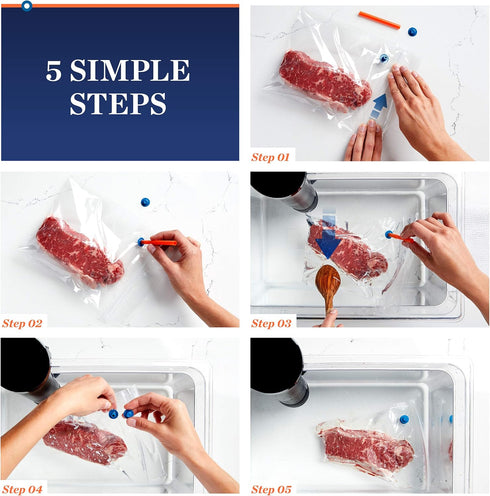 5 SIMPLE STEPS

Step 01

Step 02

Step 03

Step 04

Step 05