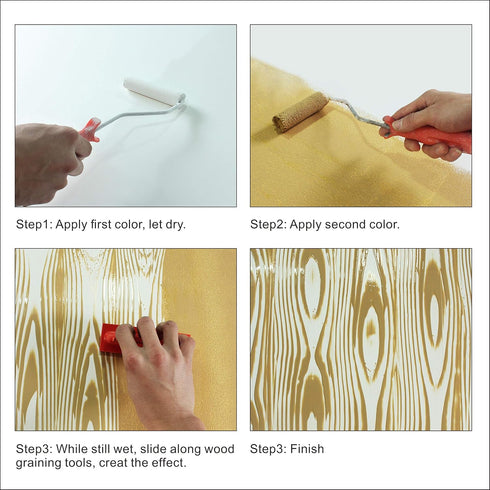 Step1: Apply first color, let dry.

Step2: Apply second color.

Step3: While still wet, slide along wood graining tools, creat the effect.

Step3: Finish