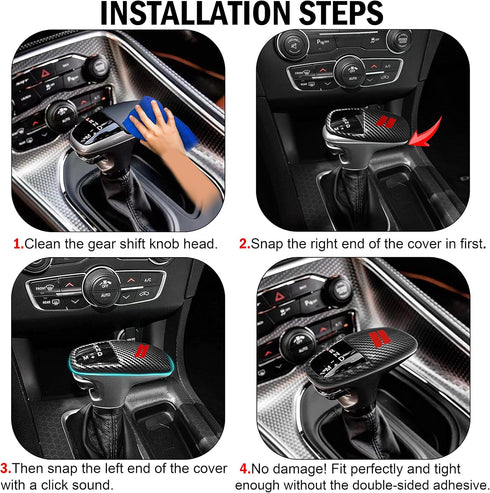 INSTALLATION STEPS

1.Clean the gear shift knob head.

2.Snap the right end of the cover in first.

3.Then snap the left end of the cover with a click sound.

4.No damage! Fit perfectly and tight enough without the double-sided adhesive.