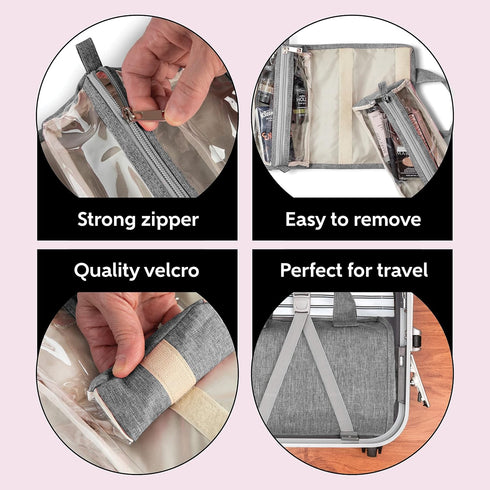 Strong zipper

Easy to remove

Quality velcro

Perfect for travel