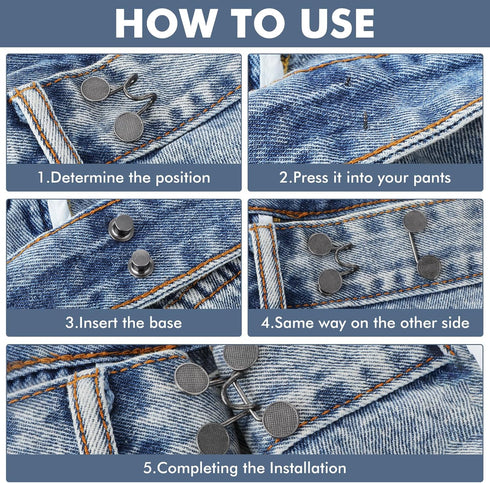 HOW TO USE

1.Determine the position

2.Press it into your pants

3.Insert the base

4.Same way on the other side

5.Completing the Installation