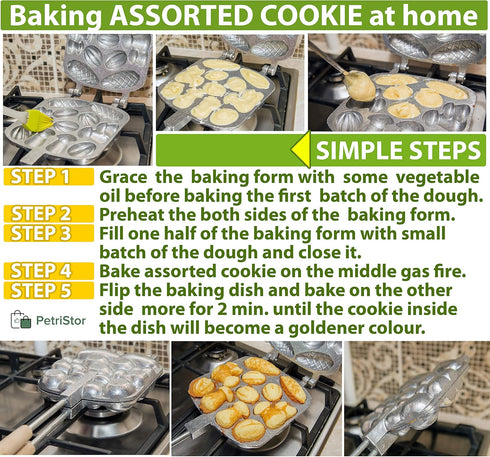 Baking ASSORTED COOKIE at home

SIMPLE STEPS

STEP 1 Grace the baking form with some vegetable oil before baking the first batch of the dough.

STEP 2 Preheat the both sides of the baking form.

STEP 3 Fill one half of the baking form with small batch of the dough and close it.

STEP 4 Bake assorted cookie on the middle gas fire.

STEP 5 Flip the baking dish and bake on the other side more for 2 min. until the cookie inside the dish will become a goldener colour.

PetriStor