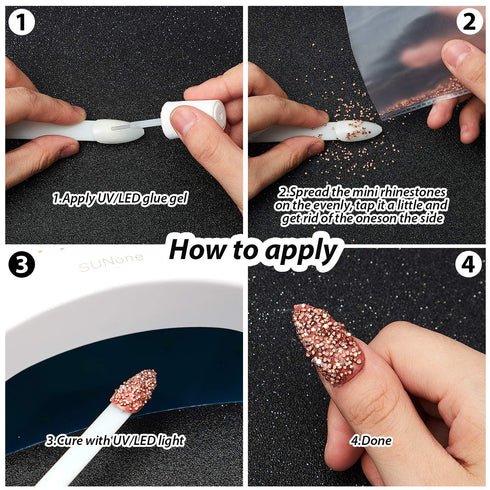 1

1.Apply UV/LED glue gel

2

2.Spread the mini rhinestones on the evenly, tap it a little and get rid of the oneson the side

How to apply

3

SUNone

3.Cure with UV/LED light

4

4.Done