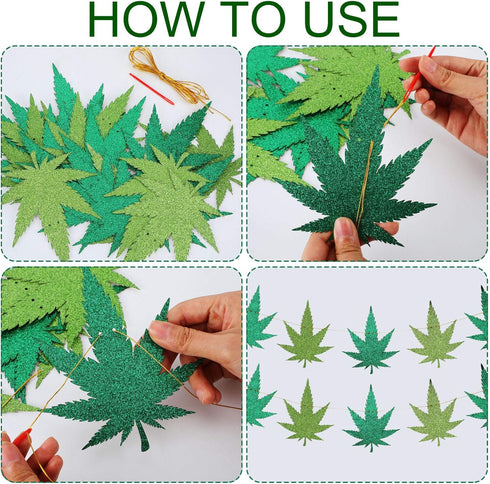 HOW TO USE