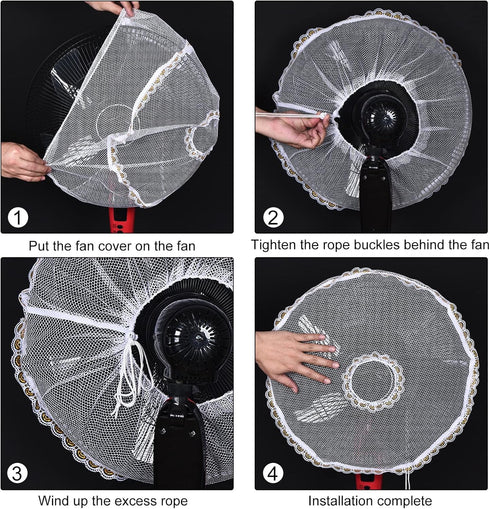 1
Put the fan cover on the fan

2
Tighten the rope buckles behind the fan

3
Wind up the excess rope

4
Installation complete