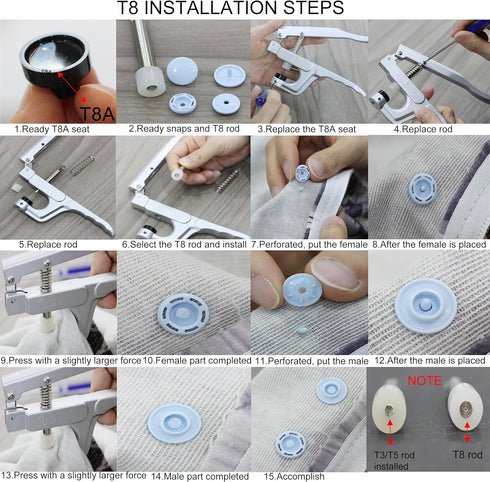 T8 INSTALLATION STEPS

T8A

1.Ready T8A seat

2.Ready snaps and T8 rod

3.Replace the T8A seat

4.Replace rod

5.Replace rod

6.Select the T8 rod and install

7.Perforated, put the female

8.After the female is placed

9.Press with a slightly larger force

10.Female part completed

11.Perforated, put the male

12.After the male is placed

13.Press with a slightly larger force

14.Male part completed

15.Accomplish

NOTE

T3/T5 rod installed

T8 rod