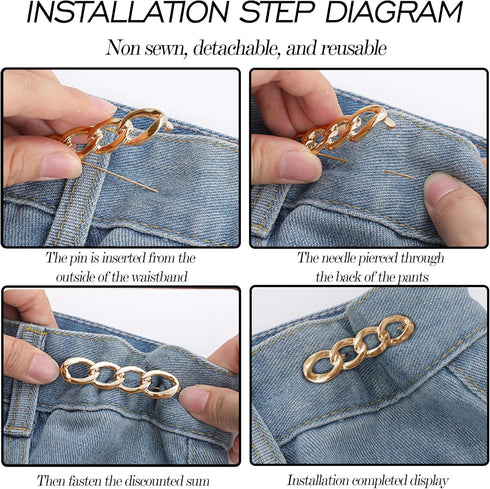 INSTALLATION STEP DIAGRAM

Non sewn, detachable, and reusable

The pin is inserted from the outside of the waistband

The needle pierced through the back of the pants

Then fasten the discounted sum

Installation completed display