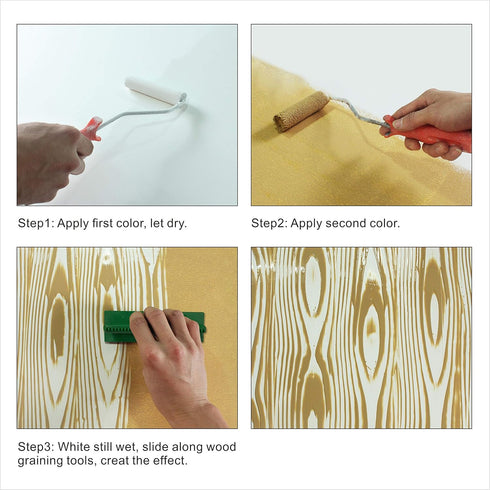 Step1: Apply first color, let dry.

Step2: Apply second color.

Step3: White still wet, slide along wood graining tools, creat the effect.