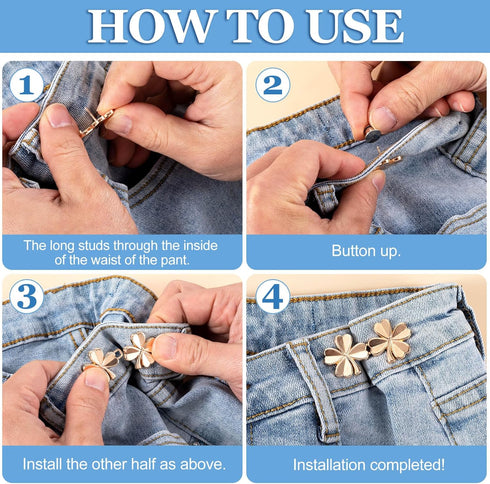 HOW TO USE

1

The long studs through the inside of the waist of the pant.

2

Button up.

3

Install the other half as above.

4

Installation completed!