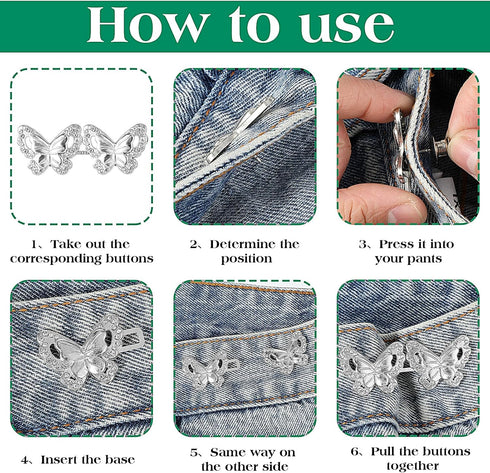 How to use

1、Take out the corresponding buttons

2、Determine the position

3、Press it into your pants

4、Insert the base

5、Same way on the other side

6、Pull the buttons together