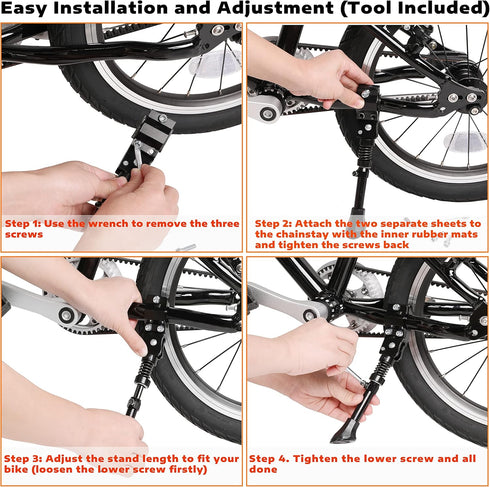 Easy Installation and Adjustment (Tool Included)

Step 1: Use the wrench to remove the three screws

Step 2: Attach the two separate sheets to the chainstay with the inner rubber mats and tighten the screws back

Step 3: Adjust the stand length to fit your bike (loosen the lower screw firstly)

Step 4. Tighten the lower screw and all done